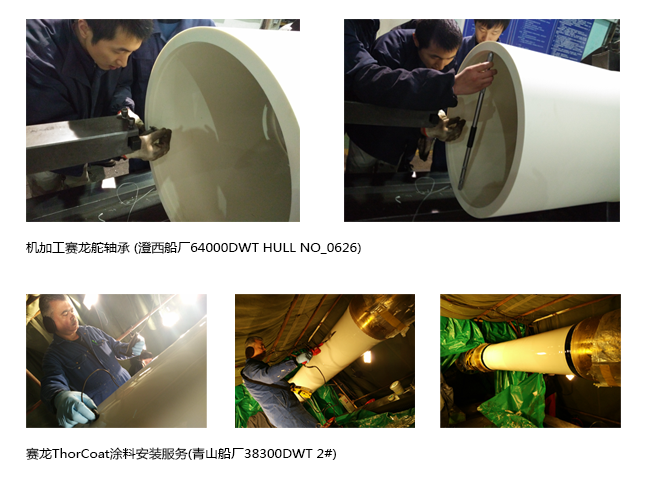 机加工赛龙舵轴承 (澄西船厂64000DWT HULL NO_0626)

赛龙ThorCoat涂料安装服务(青山船厂38300DWT 2#)